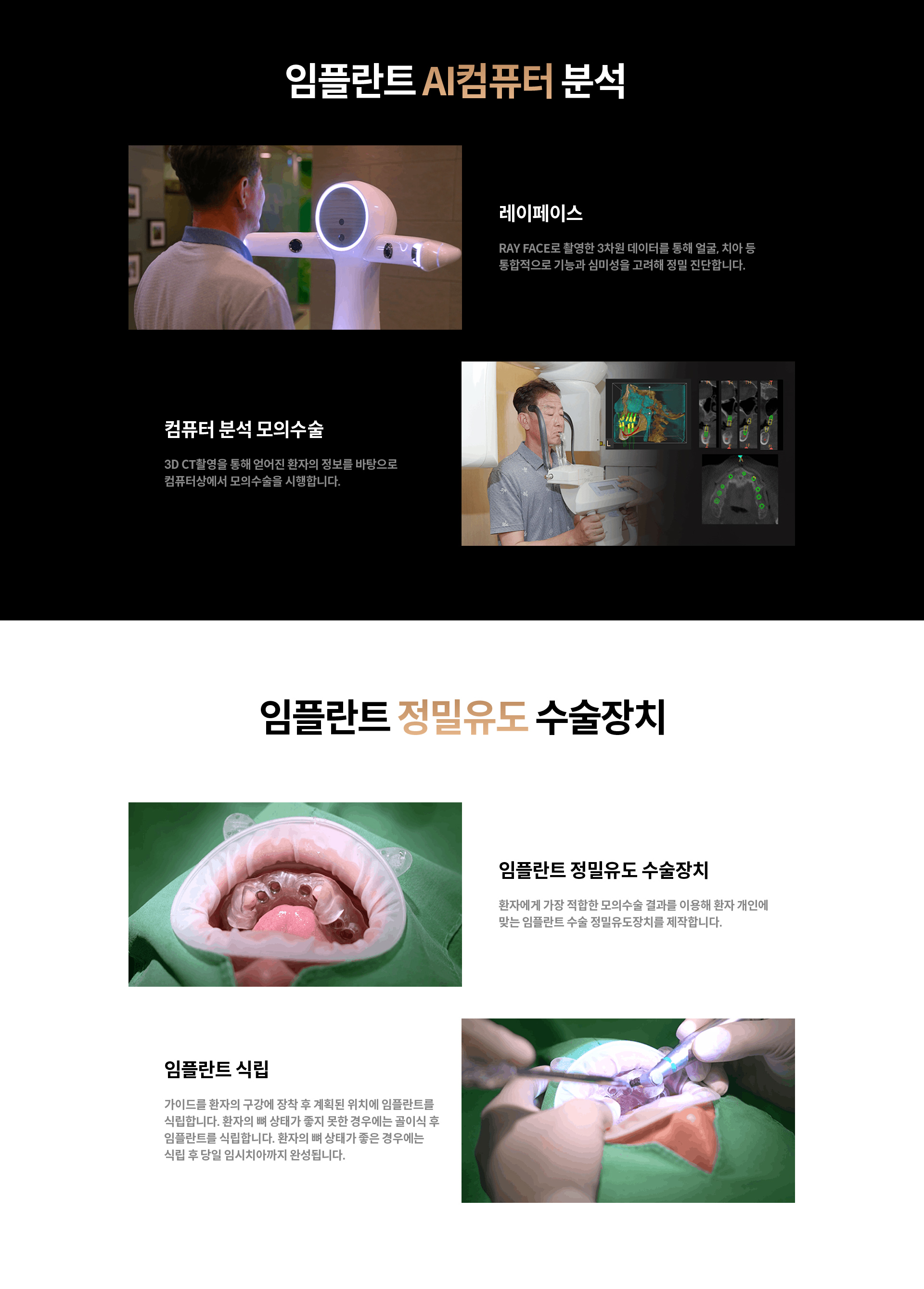 임플란트 AI컴퓨터 분석

레이페이스

RAY FACE로 촬영한 3차원 데이터를 통해 얼굴, 치아 등 통합적으로 기능과 심미성을 고려해 정밀 진단합니다.

컴퓨터 분석 모의수술

3D CT촬영을 통해 얻어진 환자의 정보를 바탕으로 컴퓨터상에서 모의수술을 시행합니다.

임플란트 정밀유도 수술장치

임플란트 정밀유도 수술장치

환자에게 가장 적합한 모의수술 결과를 이용해 환자 개인에 맞는 임플란트 수술 정밀유도장치를 제작합니다.

임플란트 식립

가이드를 환자의 구강에 장착 후 계획된 위치에 임플란트를 식립합니다. 환자의 뼈 상태가 좋지 못한 경우에는 골이식 후 임플란트를 식립합니다. 환자의 뼈 상태가 좋은 경우에는 식립 후 당일 임시치아까지 완성됩니다.